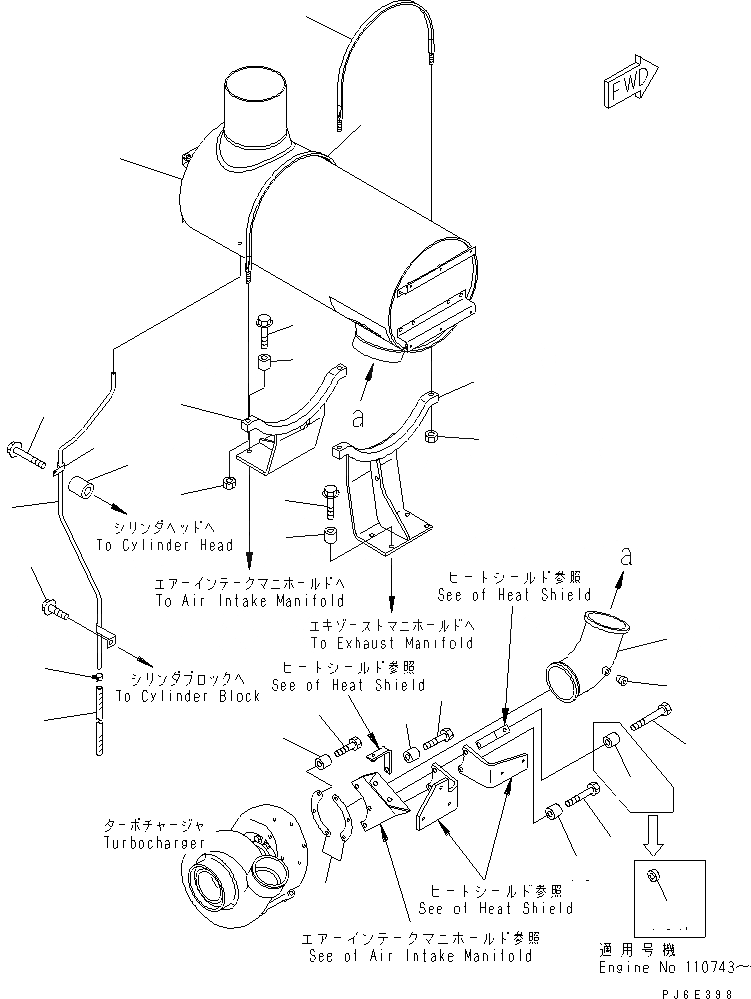 FWD

a

シリンダヘッドへ
To Cylinder Head

エアーインテークマニホールドへ
To Air Intake Manifold

エキゾーストマニホールドへ
To Exhaust Manifold

ヒートシールド参照
See of Heat Shield

a

シリンダブロックへ
To Cylinder Block

ヒートシールド参照
See of Heat Shield

ターボチャージャ
Turbocharger

ヒートシールド参照
See of Heat Shield

エアーインテークマニホールド参照
See of Air Intake Manifold

適用号機
Engine No 110743～

PJ6E398