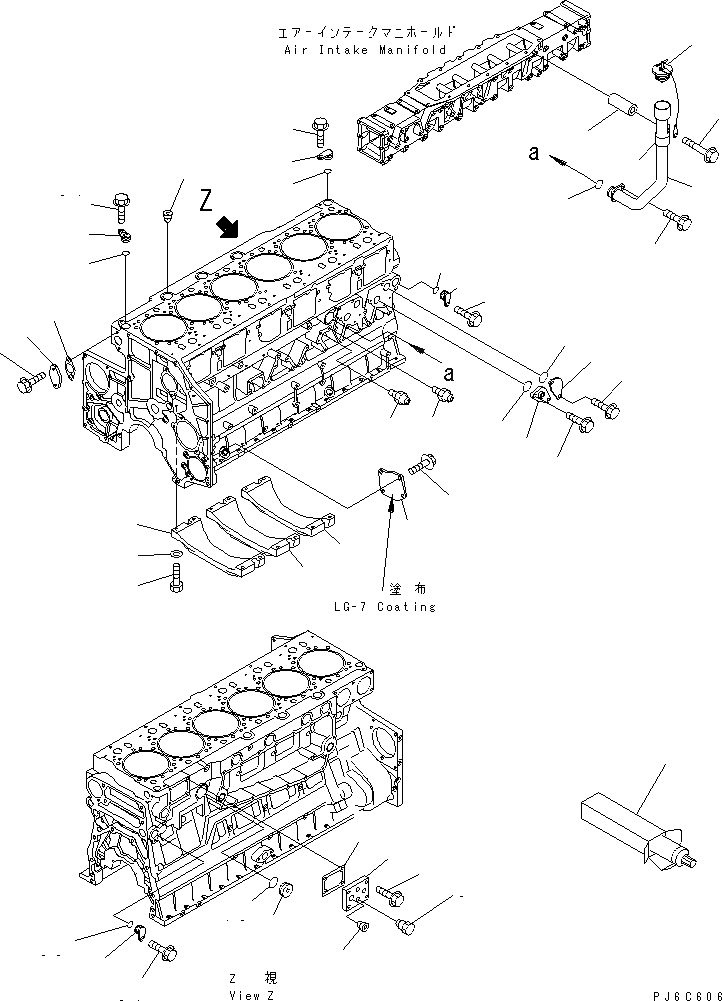 エアーインテークマニホールド
Air Intake Manifold

a

Z

a

塗布
LG-7 Coating

Z 視
View Z

PJ6C606