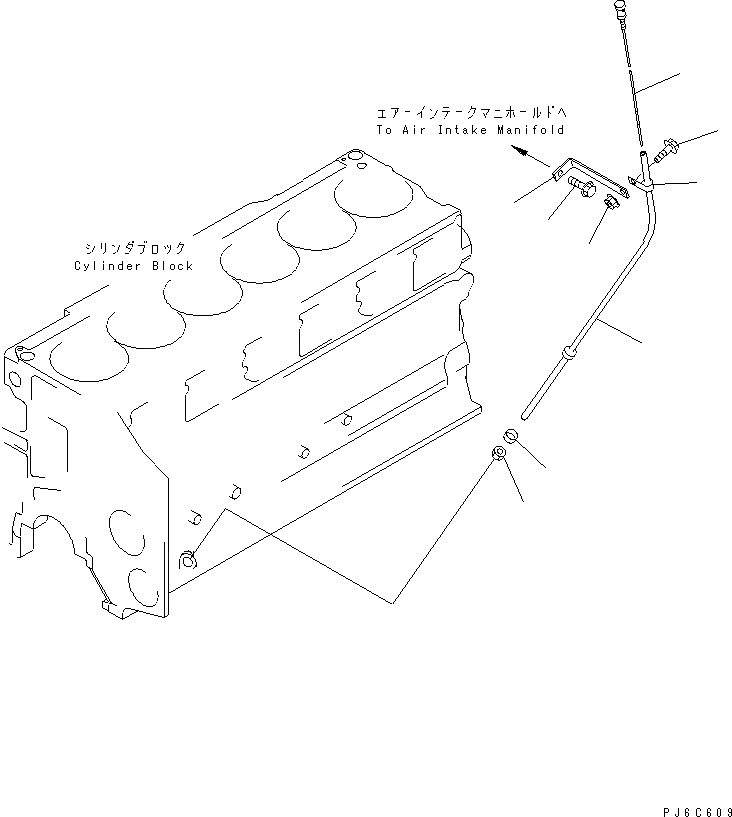 エアーインテークマニホールドへ
To Air Intake Manifold

シリンダブロック
Cylinder Block

PJ6C609