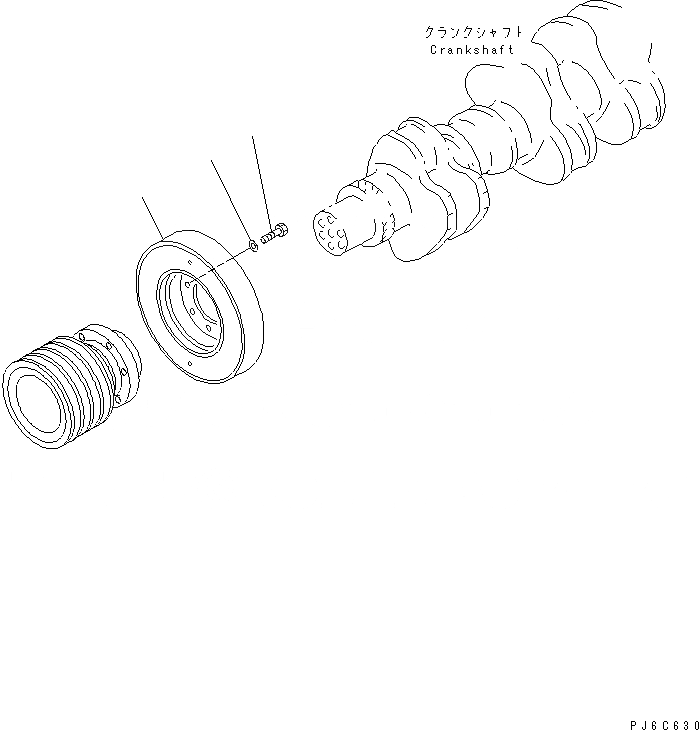 クランクシャフト
Crankshaft

PJ6C630