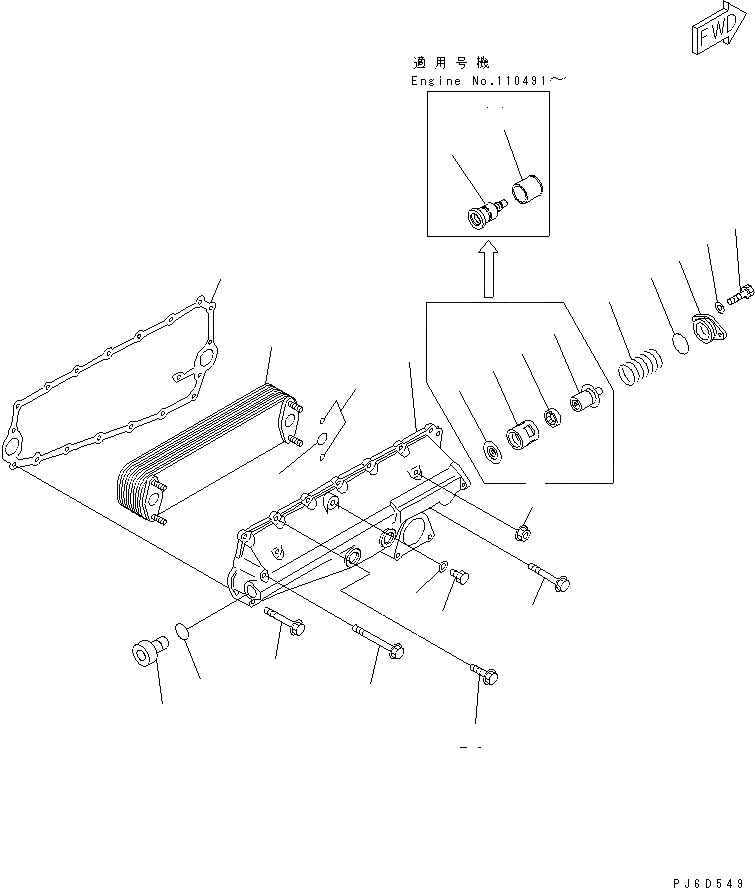 FWD

適用号機
Engine No.110491～

PJ6D549