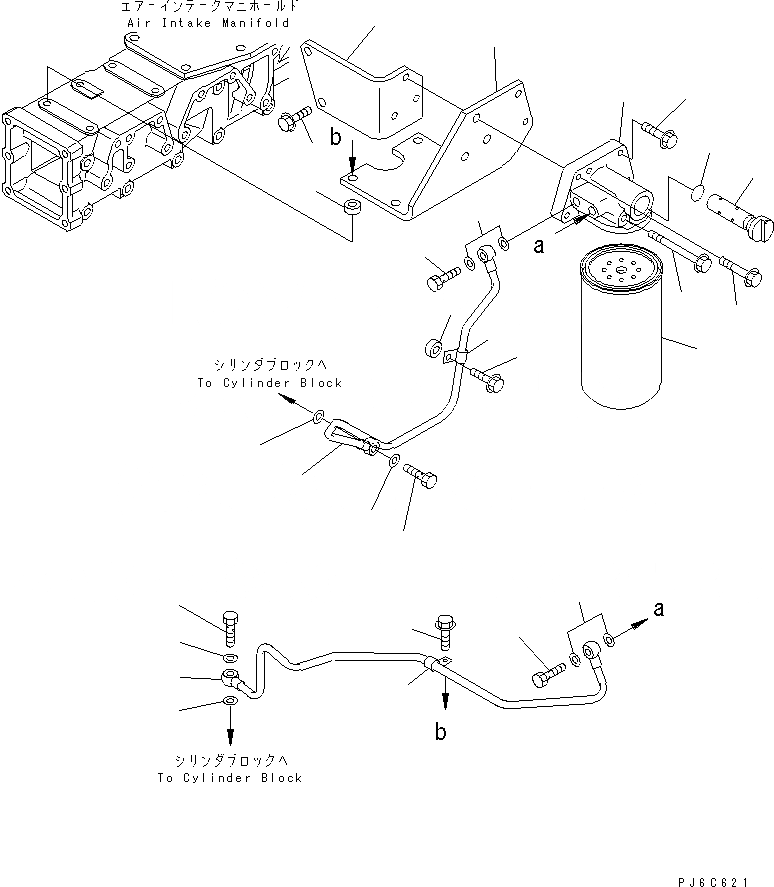 エアーインテークマニホールド
Air Intake Manifold

b

a

シリンダブロックへ
To Cylinder Block

a

b

シリンダブロックへ
To Cylinder Block

PJ6C621