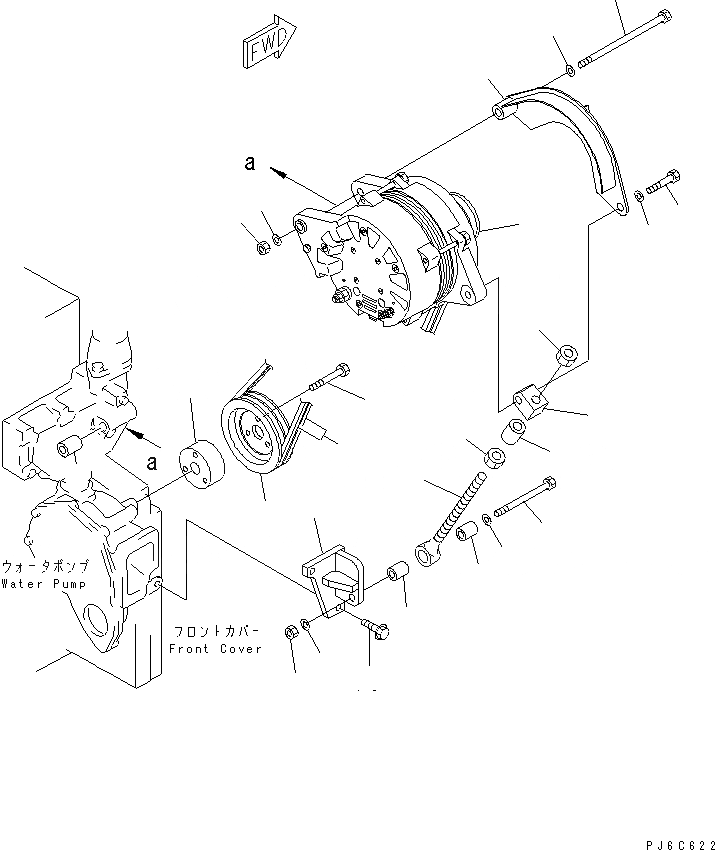 FWD

a

a

ウォータポンプ
Water Pump

フロントカバー
Front Cover

PJ6C622