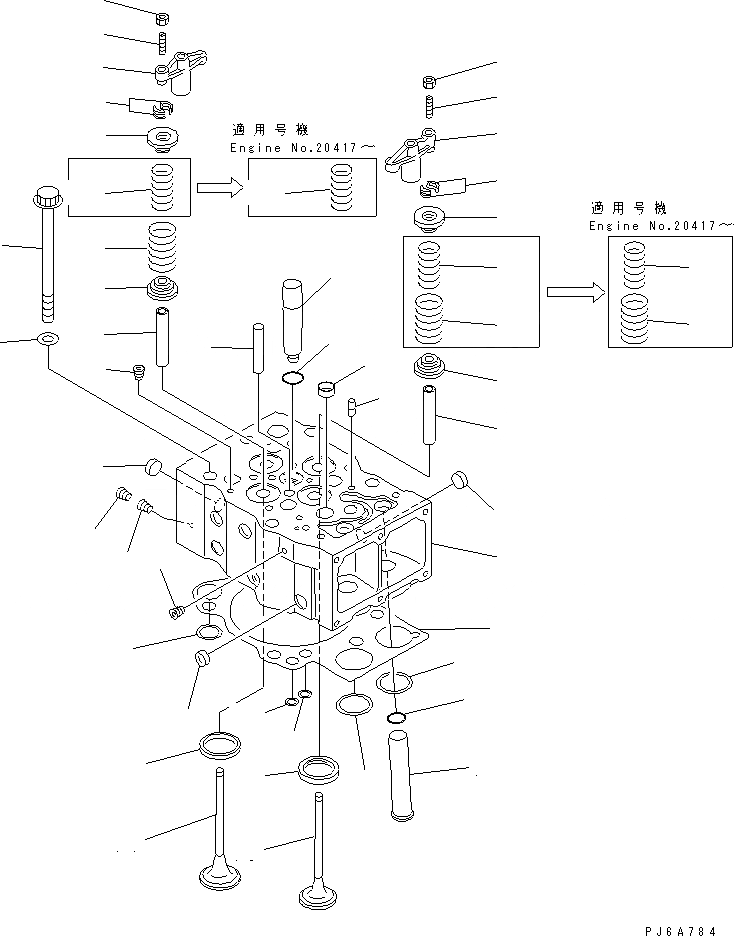 適用号機
Engine No.20417～

適用号機
Engine No.20417～

PJ6A784