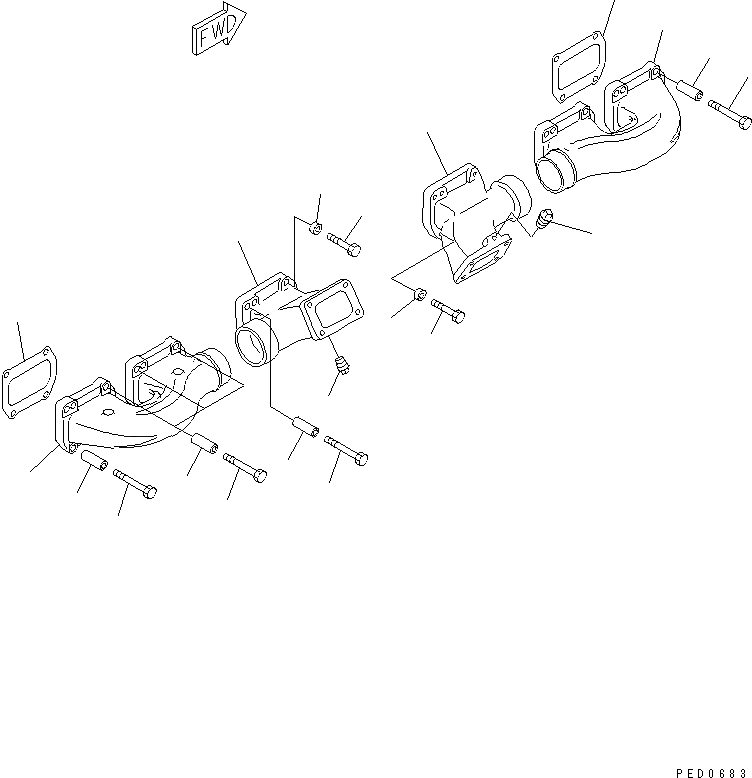 FWD

PED0683