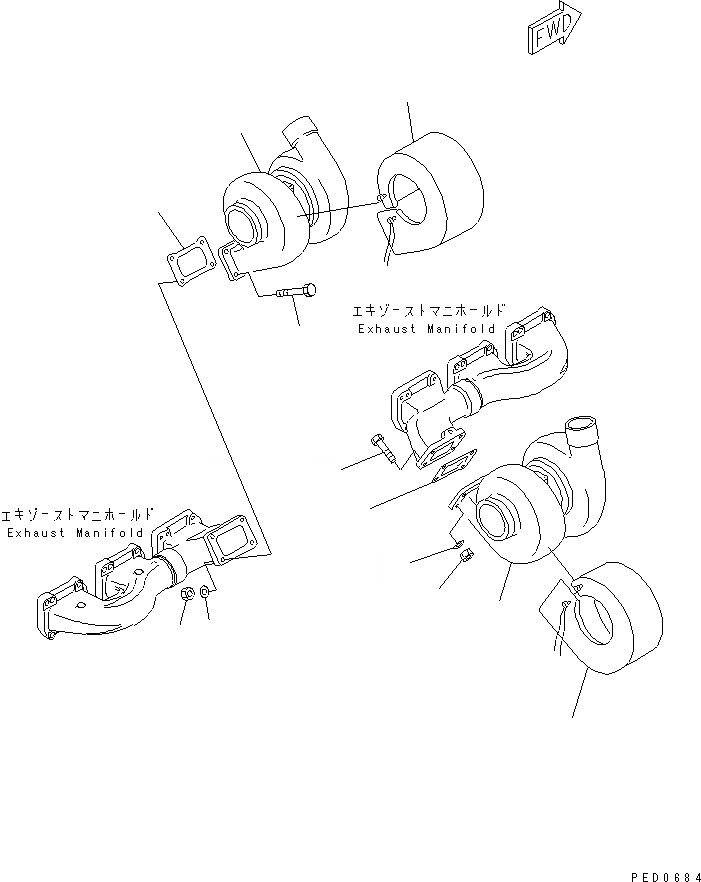 FWD

エキゾーストマニホールド
Exhaust Manifold

エキゾーストマニホールド
Exhaust Manifold

PED0684