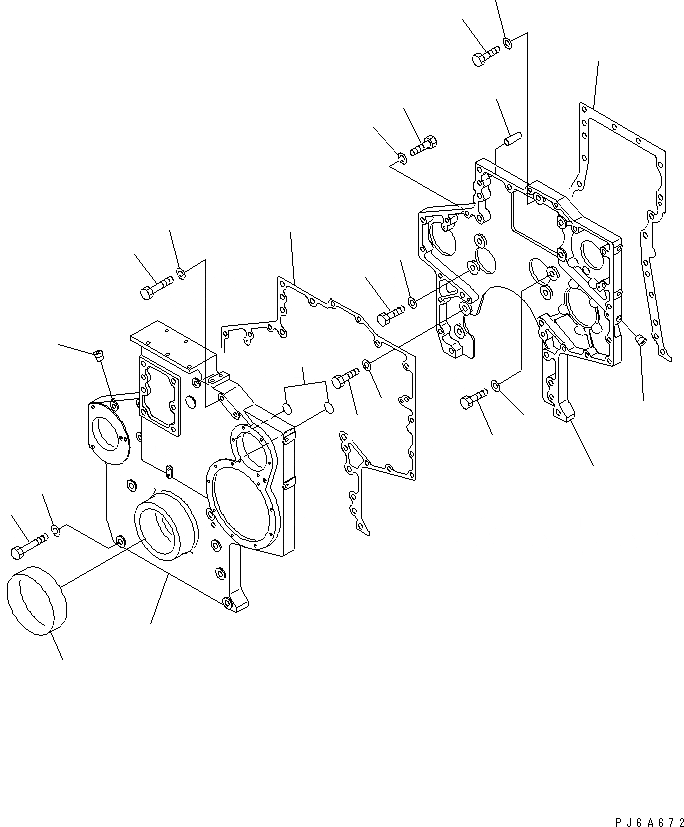 PJ6A672