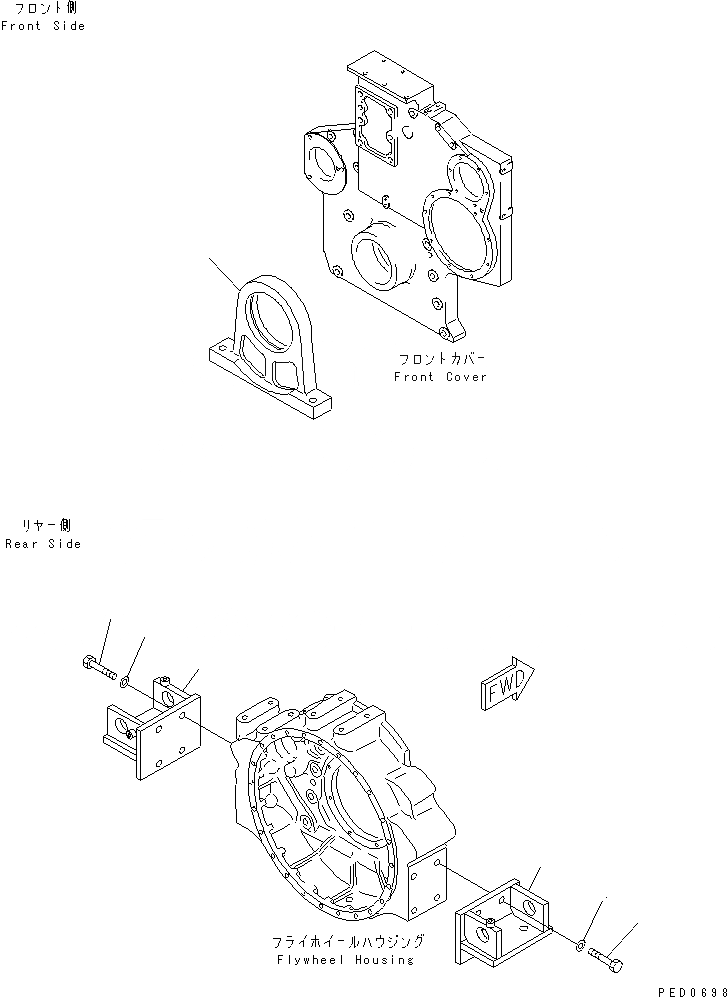 フロント側
Front Side

フロントカバー
Front Cover

リヤー側
Rear Side

FWD

フライホイールハウジング
Flywheel Housing

PED0698