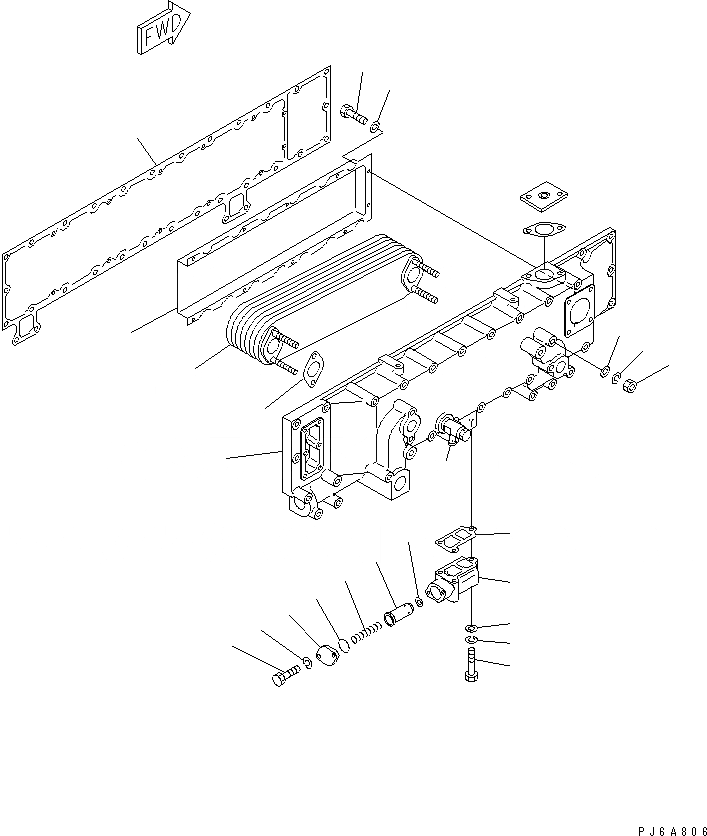 FWD

PJ6A806