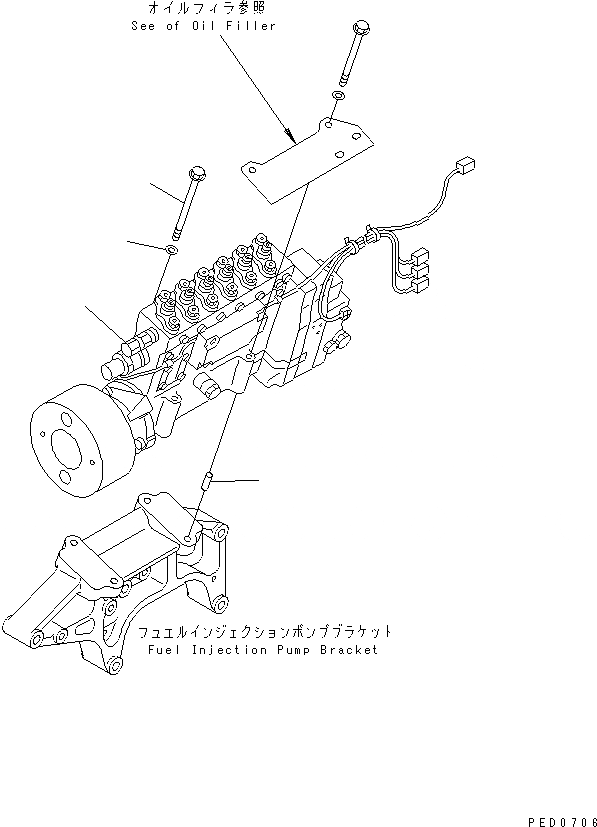 オイルフィラ参照
See of Oil Filler

フュエルインジェクションポンプブラケット
Fuel Injection Pump Bracket

PED0706