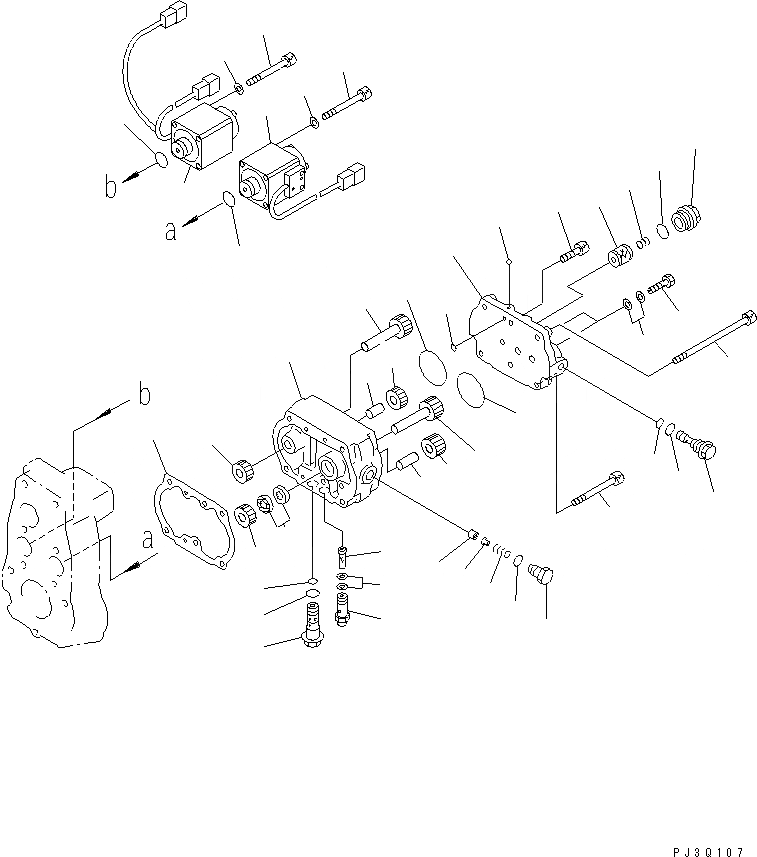 b
a
b
a
PJ3Q107