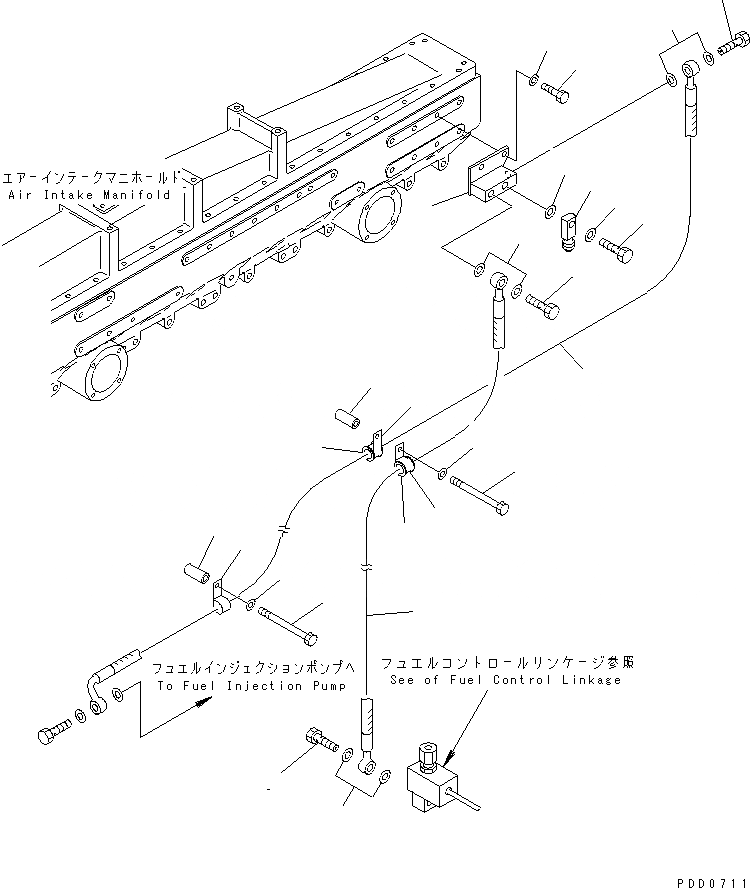 エアーインテークマニホールド
Air Intake Manifold

フュエルインジェクションポンプへ
To Fuel Injection Pump

フュエルコントロールリンケージ参照
See of Fuel Control Linkage

PDD0711