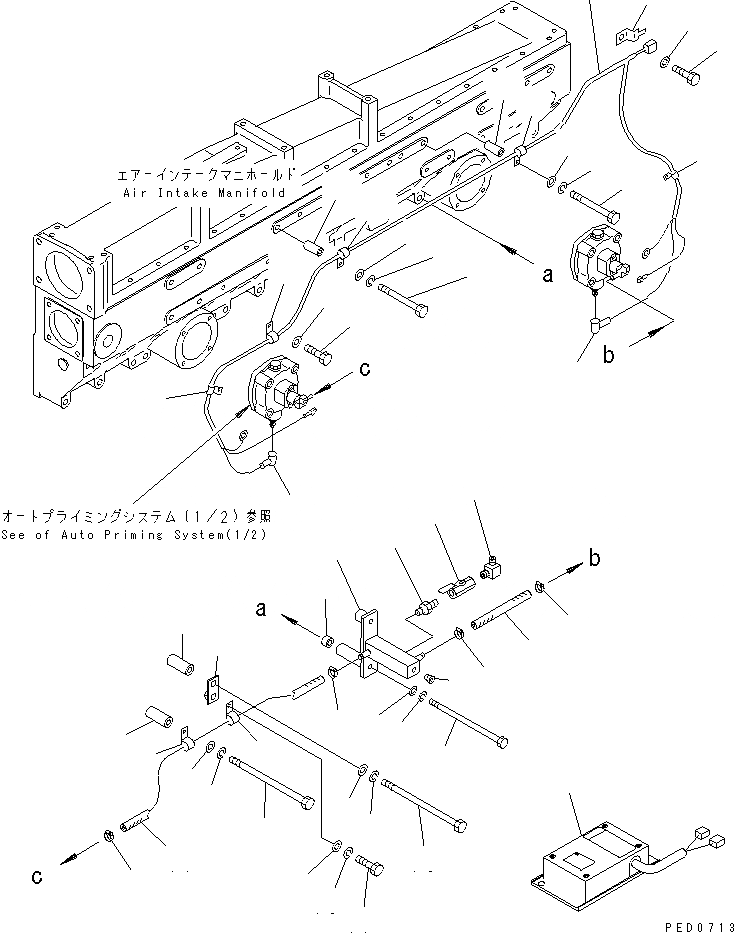 エアーインテークマニホールド
Air Intake Manifold

a

b

c

オートプライミングシステム(1/2)参照
See of Auto Priming System(1/2)

b

a

c

PED0713