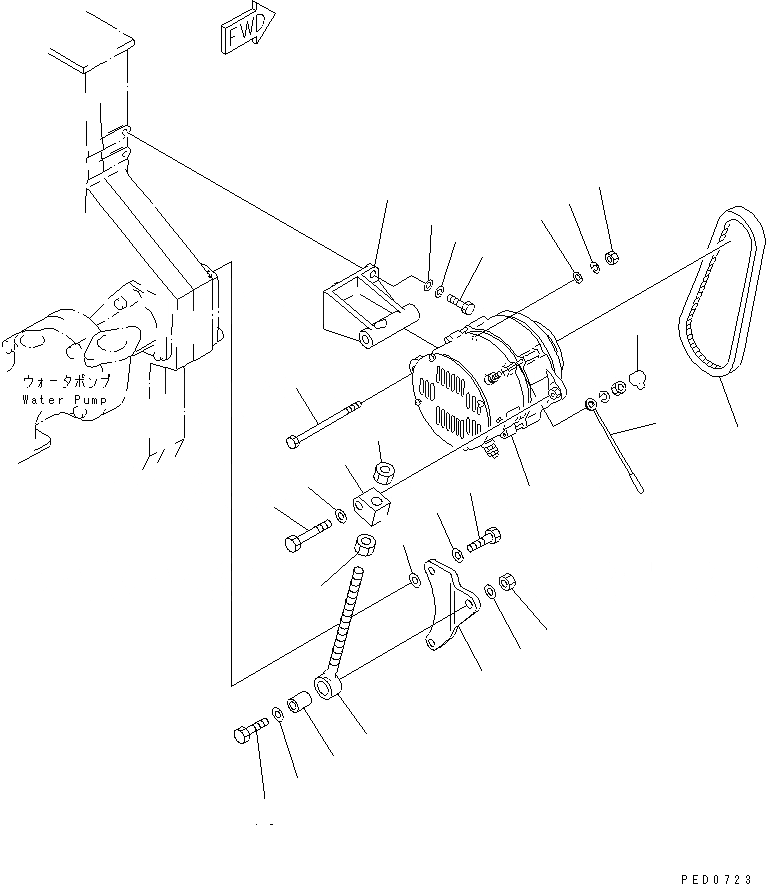 FWD

ウォータポンプ
Water Pump

PED0723