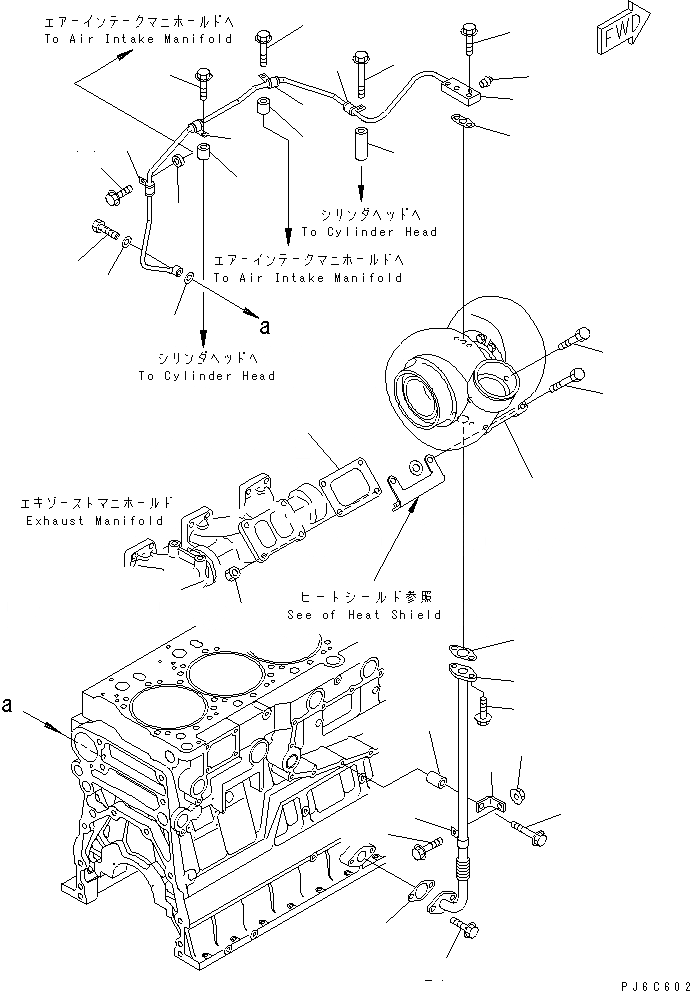 エアーインテークマニホールドへ
To Air Intake Manifold

FWD

シリンダヘッドへ
To Cylinder Head

エアーインテークマニホールドへ
To Air Intake Manifold

a

シリンダヘッドへ
To Cylinder Head

エキゾーストマニホールド
Exhaust Manifold

ヒートシールド参照
See of Heat Shield

a

PJ6C602