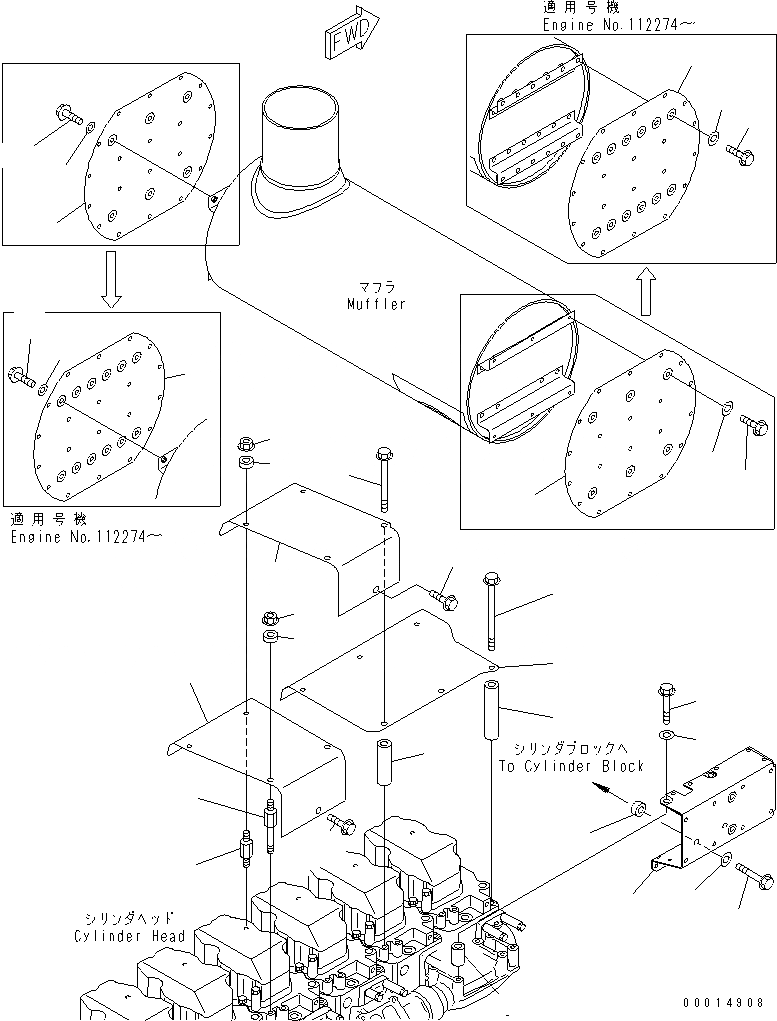 FWD

適用号機
Engine No.112274～

マフラ
Muffler

適用号機
Engine No.112274～

シリンダブロックへ
To Cylinder Block

シリンダヘッド
Cylinder Head

00014908