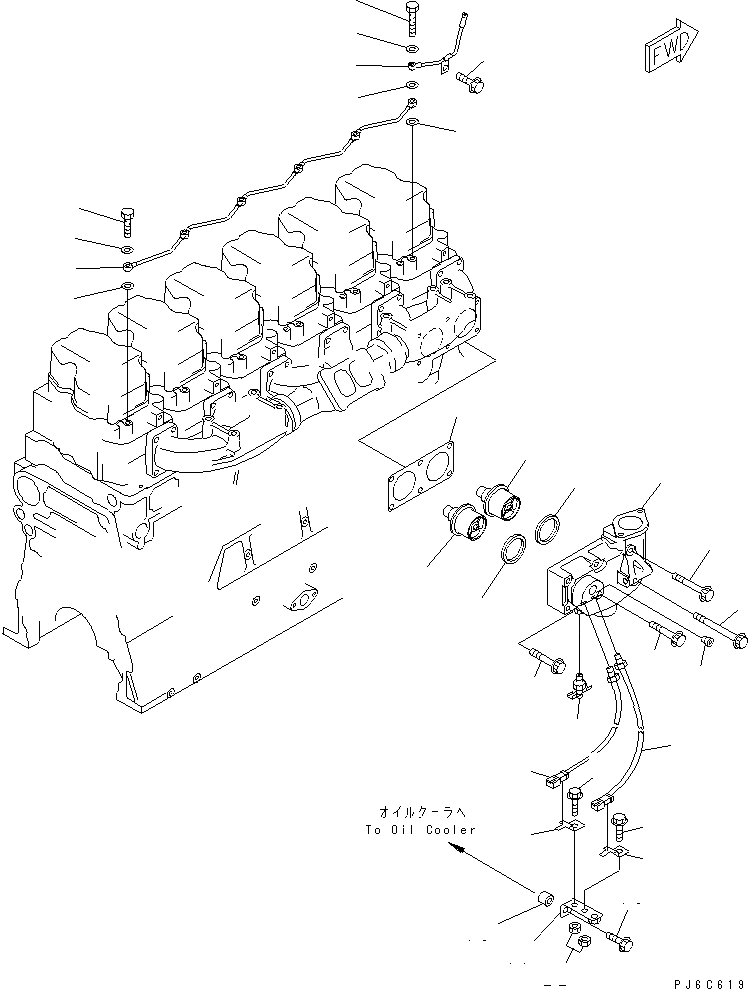 FWD

オイルクーラへ
To Oil Cooler

PJ6C619