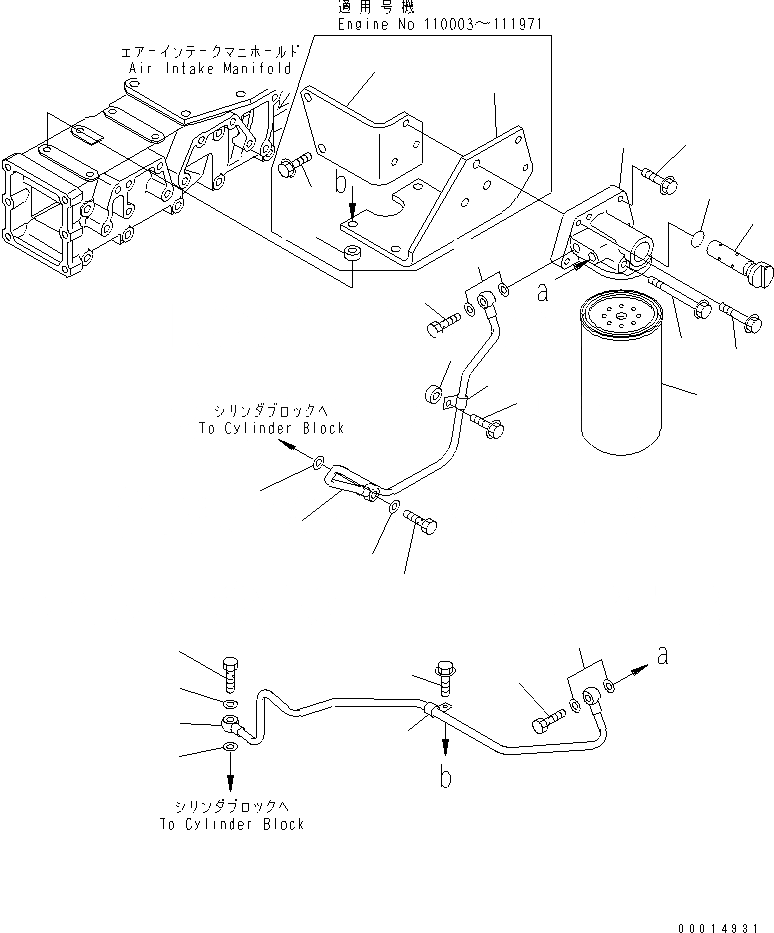 適用号機
Engine No 110003~111971

エアーインテークマニホールド
Air Intake Manifold

b

a

シリンダブロックへ
To Cylinder Block

a

b

シリンダブロックへ
To Cylinder Block

00014931