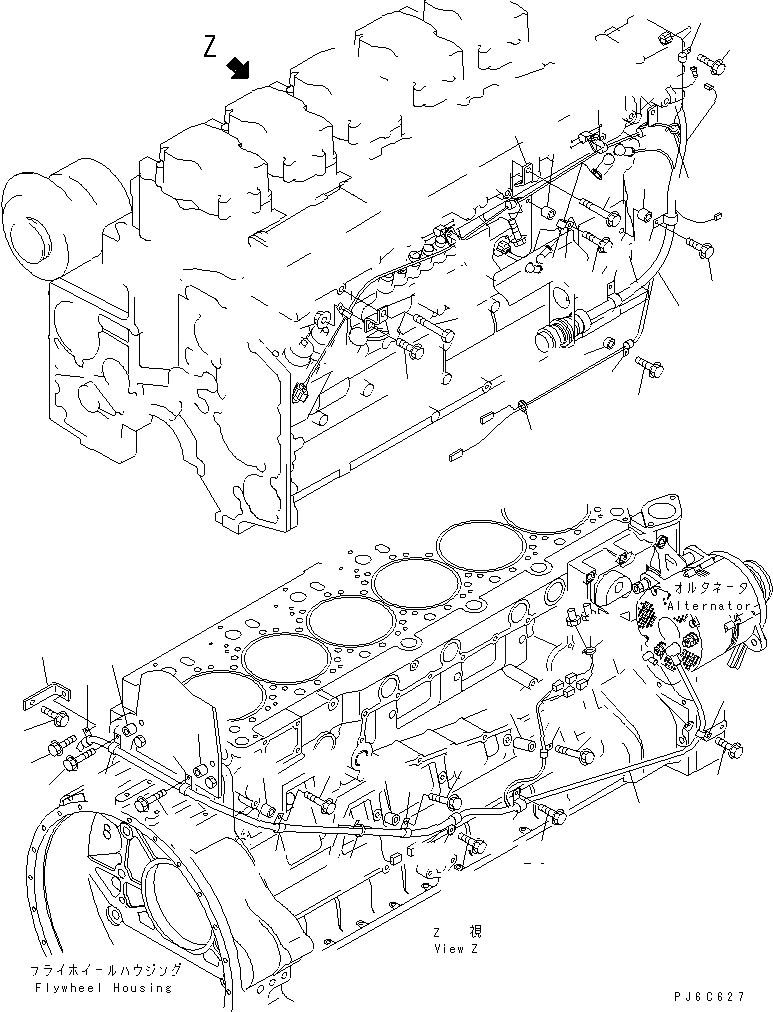 Z

オルタネータ
Alternator

Z 視
View Z

フライホイールハウジング
Flywheel Housing

PJ6C627