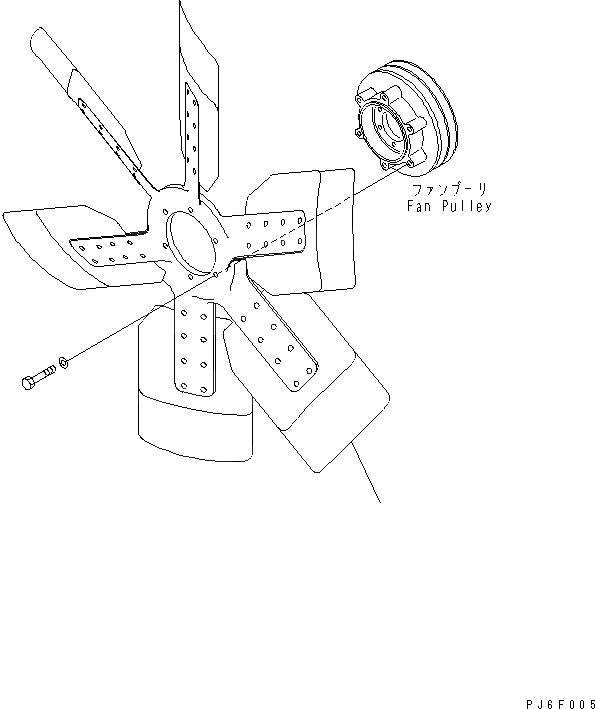 ファンプーリ
Fan Pulley

PJ6F005