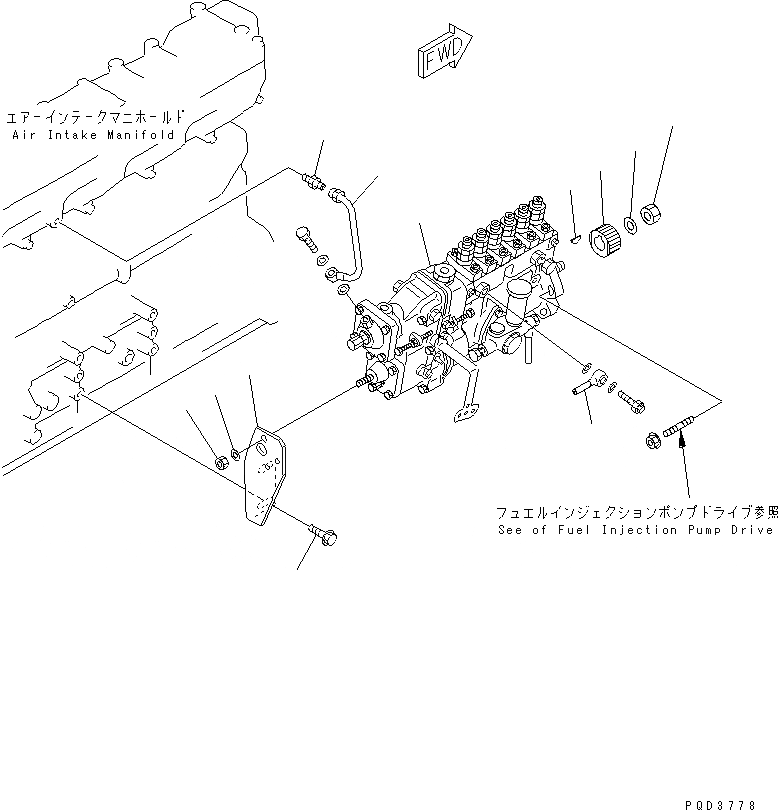 FWD

エアーインテークマニホールド
Air Intake Manifold

フュエルインジェクションポンプドライブ参照
See of Fuel Injection Pump Drive

PQD3778