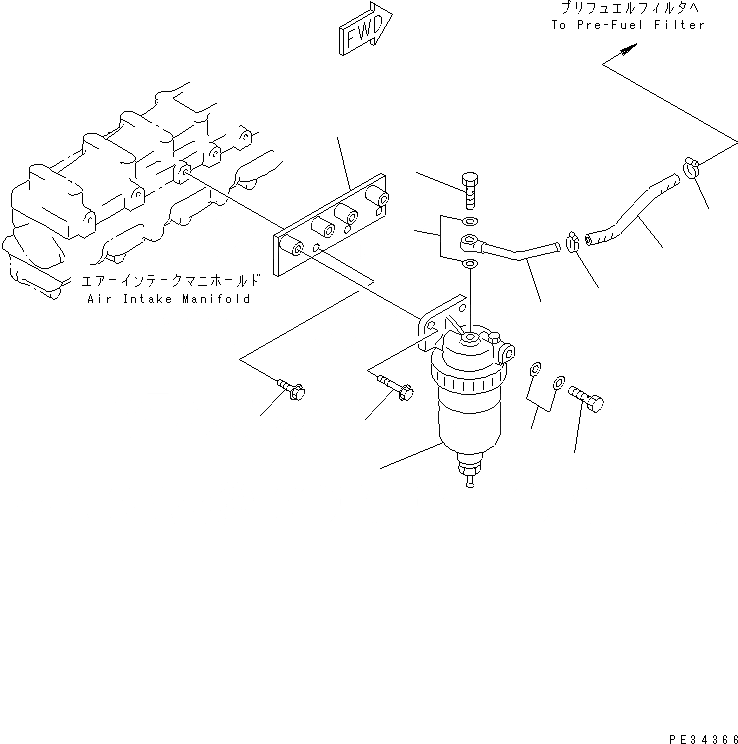 FWD

プリフュエルフィルタへ
To Pre-Fuel Filter

エアーインテークマニホールド
Air Intake Manifold

PE34366