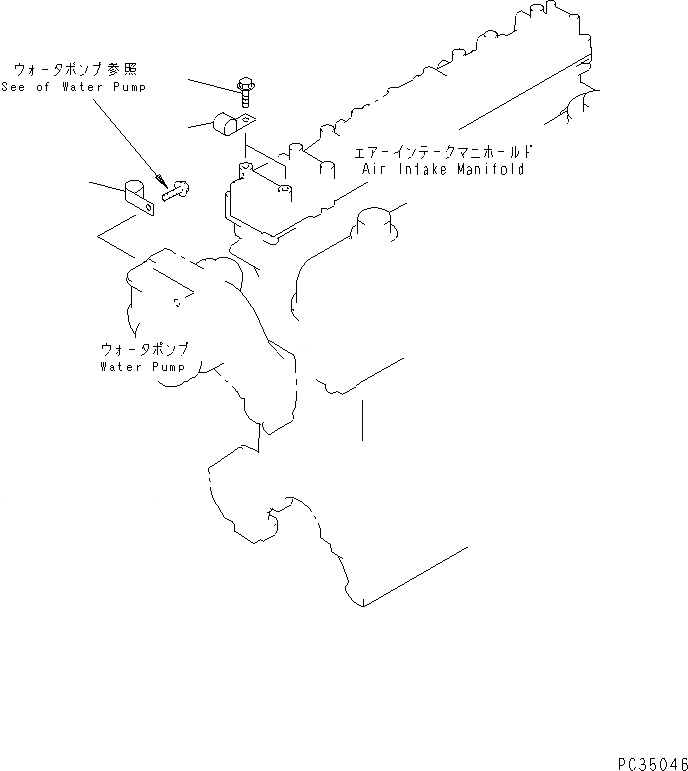 ウォータポンプ参照
See of Water Pump

エアーインテークマニホールド
Air Intake Manifold

ウォータポンプ
Water Pump

PC35046