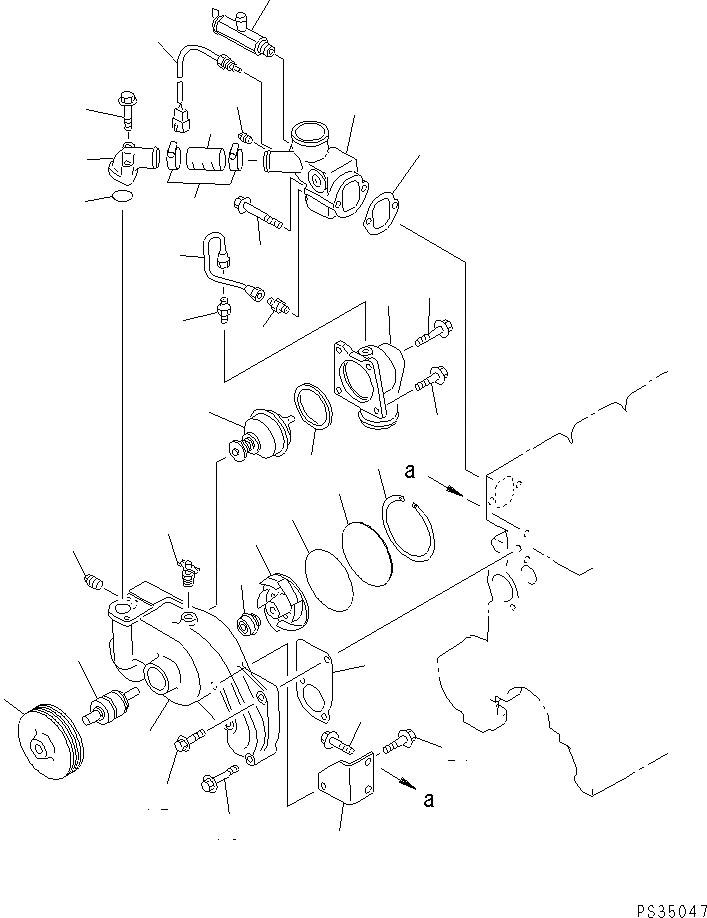 a

a

PS35047