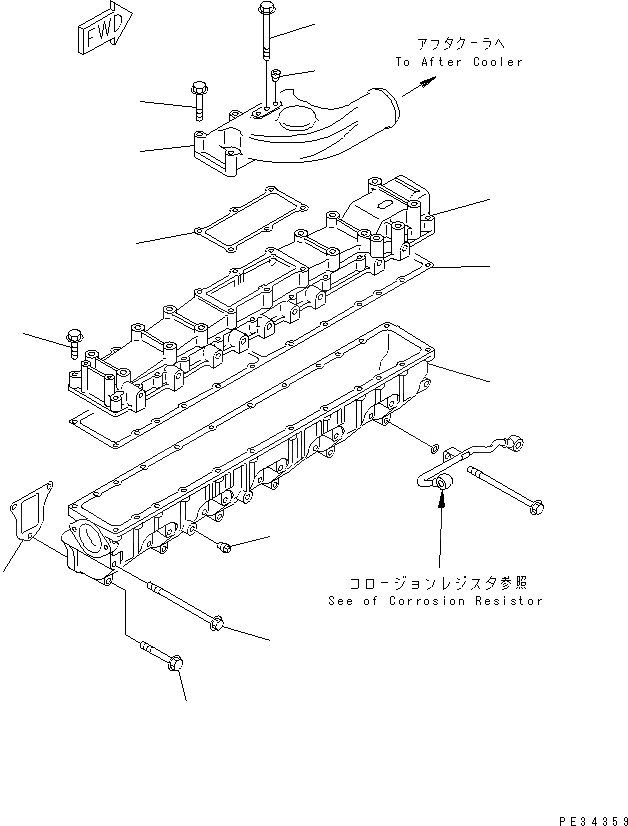 FWD

アフタクーラへ
To After Cooler

コロージョンレジスタ参照
See of Corrosion Resistor

PE34359