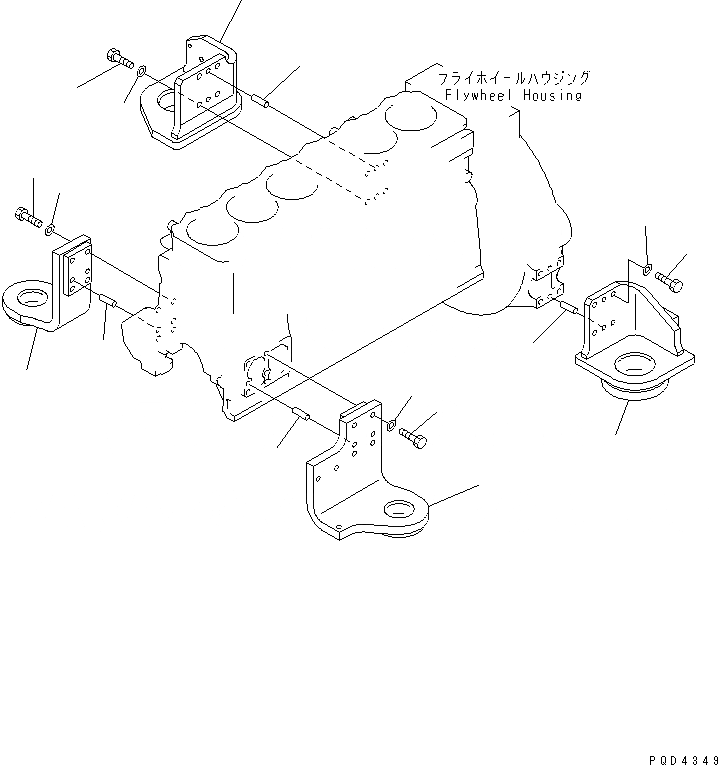 フライホイールハウジング
Flywheel Housing

PQD4349