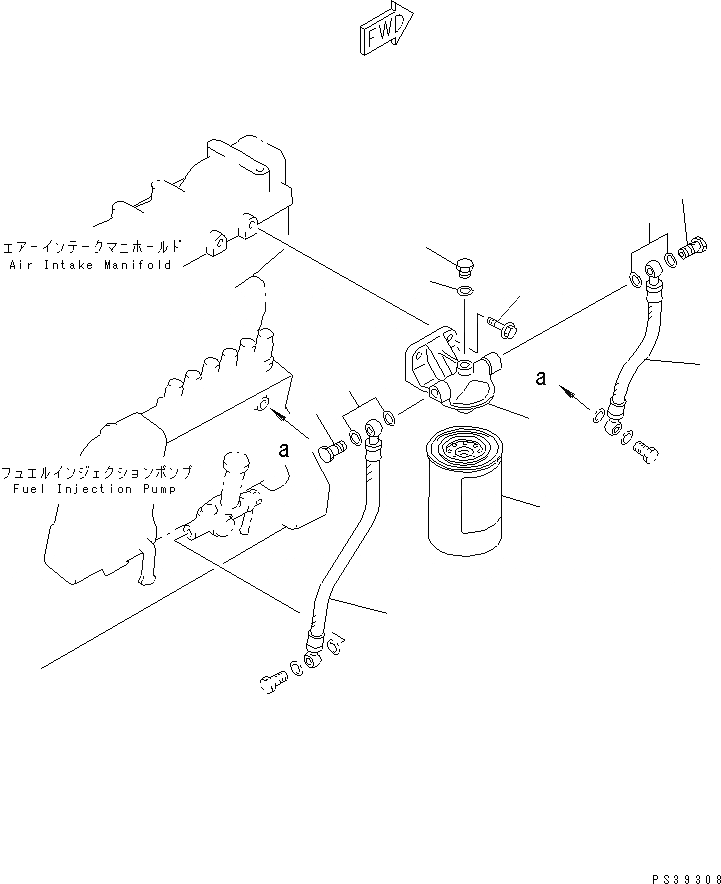 FWD

エアーインテークマニホールド
Air Intake Manifold

a

a

フュエルインジェクションポンプ
Fuel Injection Pump

PS39308