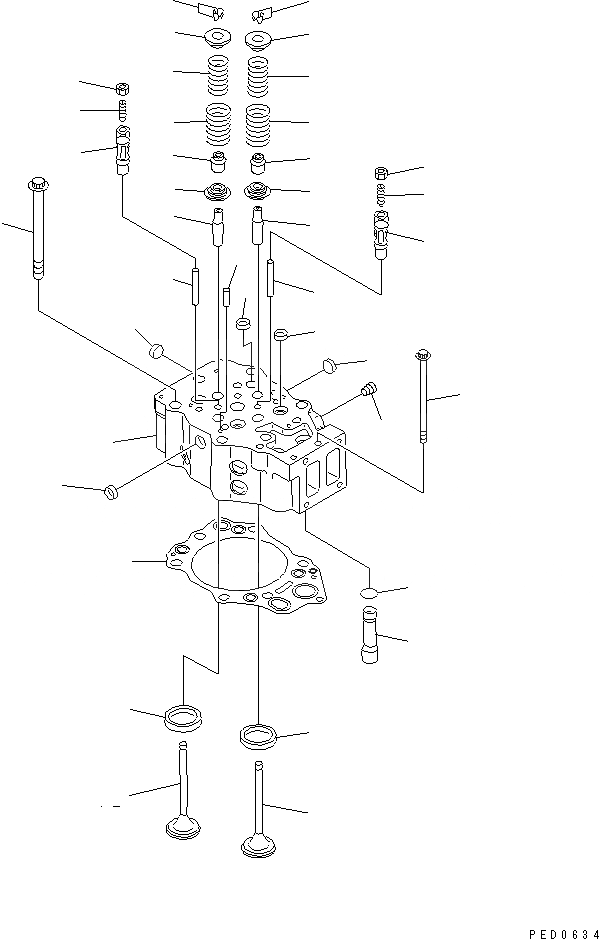 PED0634