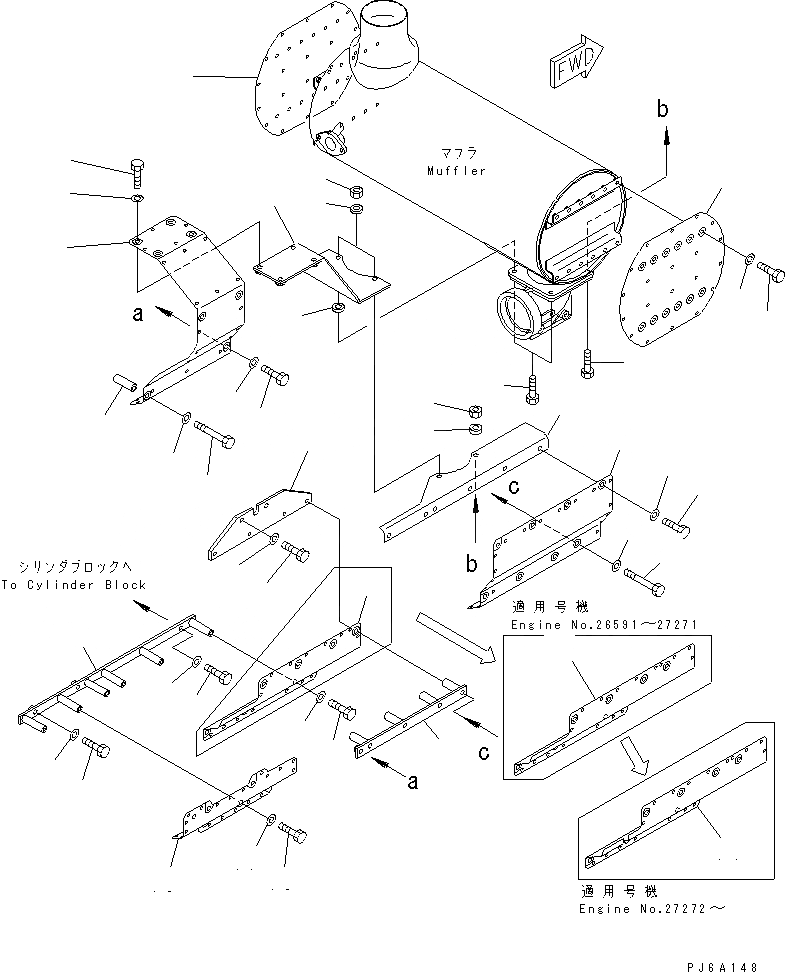 FWD

b

マフラ
Muffler

a

c

b

シリンダブロックへ
To Cylinder Block

適用号機
Engine No.26591～27271

c

a

適用号機
Engine No.27272～

PJ6A148