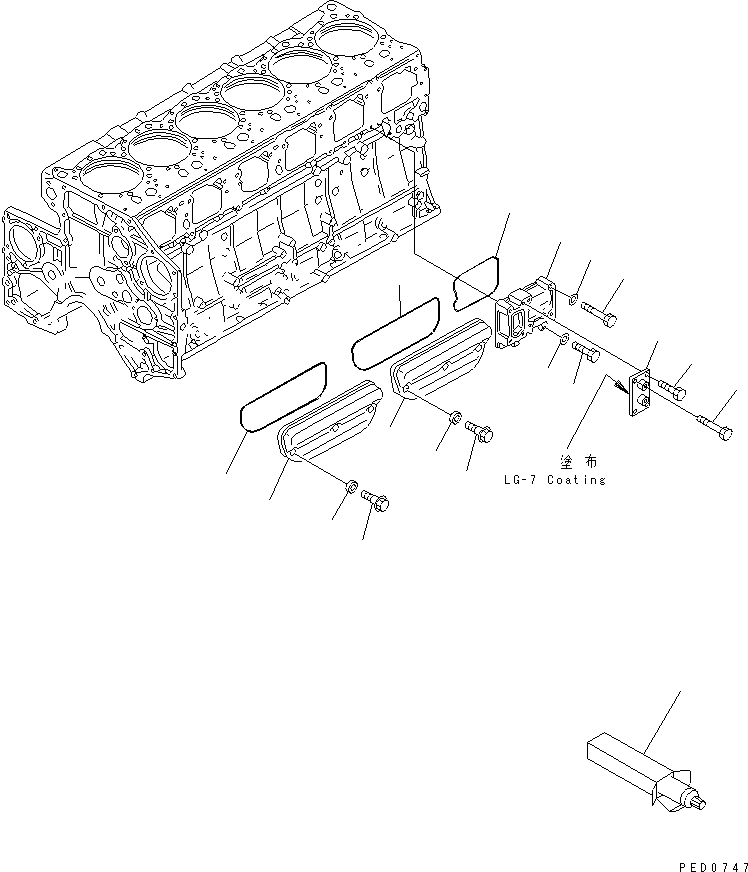 塗布
LG-7 Coating

PED0747