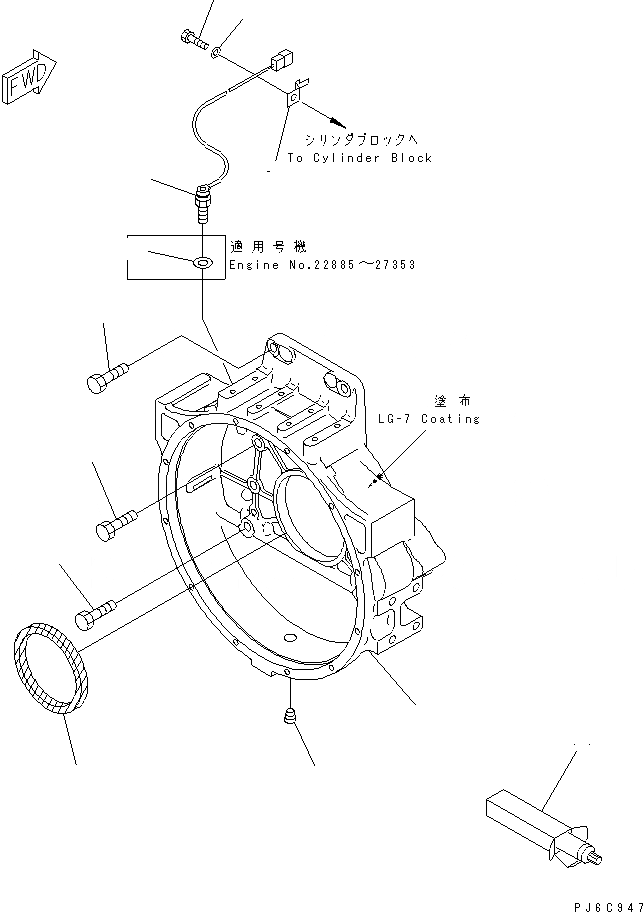 FWD

シリンダブロックへ
To Cylinder Block

適用号機
Engine No.22885～27353

塗布
LG-7 Coating

PJ6C947