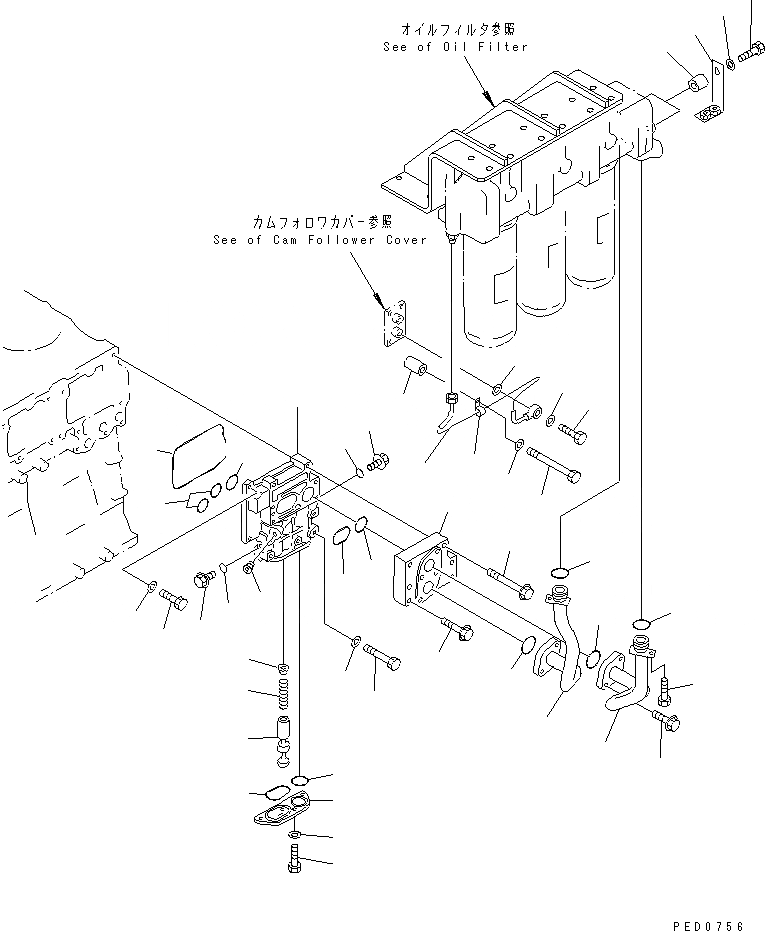 オイルフィルタ参照
See of Oil Filter

カムフォロワカバー参照
See of Cam Follower Cover

PED0756