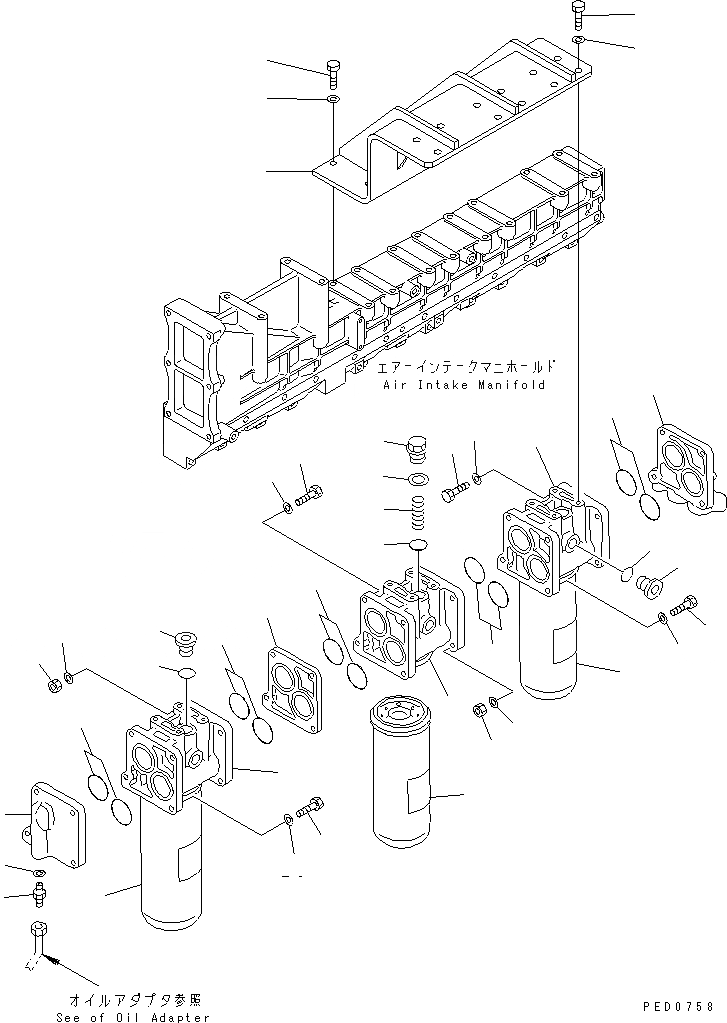 エアーインテークマニホールド
Air Intake Manifold

オイルアダプタ参照
See of Oil Adapter

PED0758