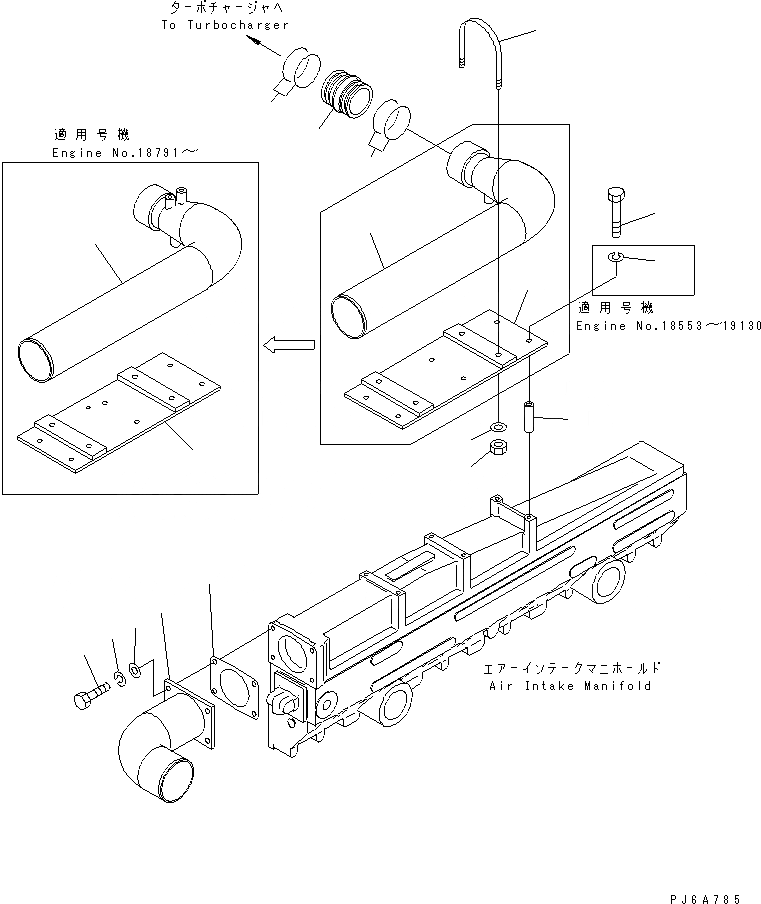 ターボチャージャへ
To Turbocharger

適用号機
Engine No.18791～

適用号機
Engine No.18553～19130

エアーインテークマニホールド
Air Intake Manifold

PJ6A785