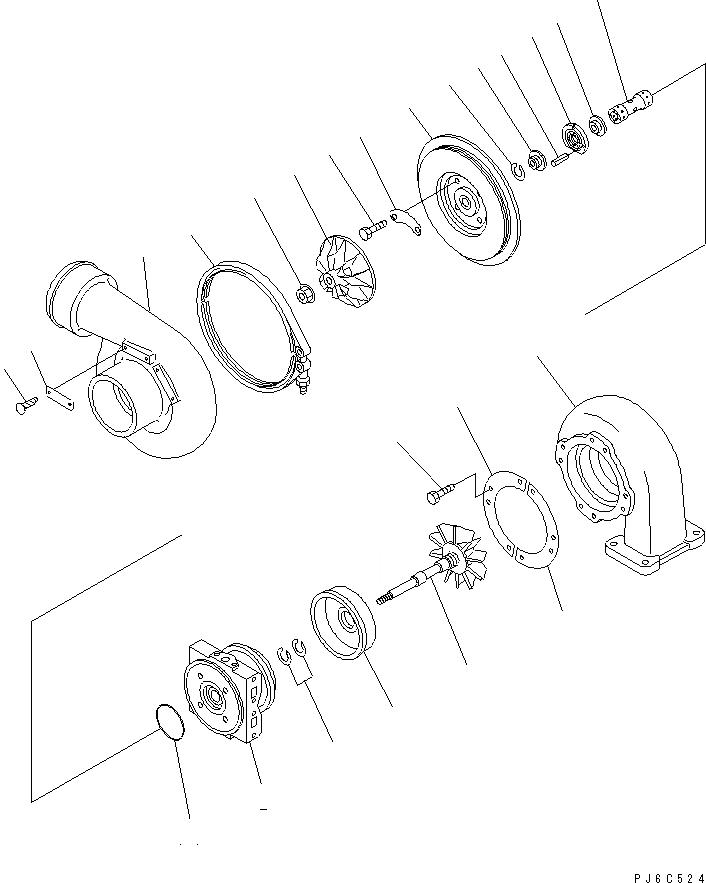 PJ6C524