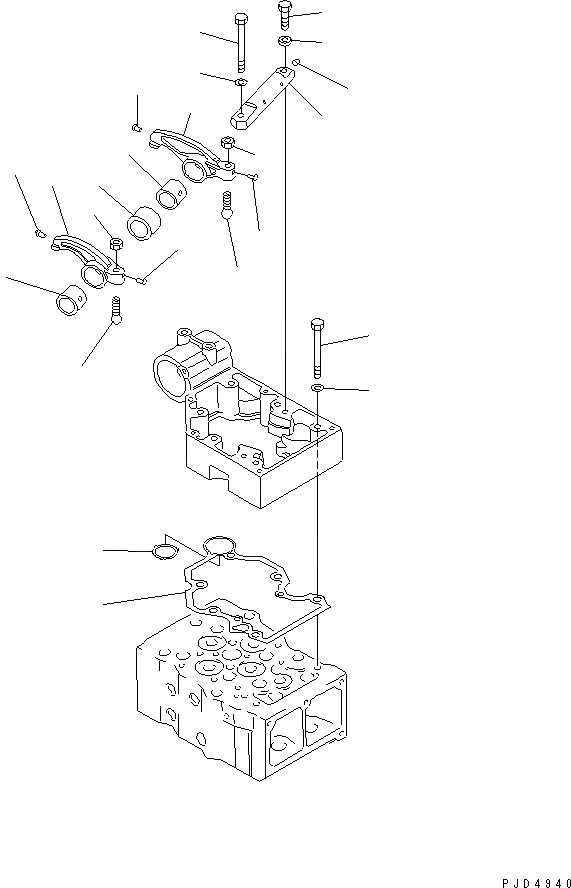 PJD4940