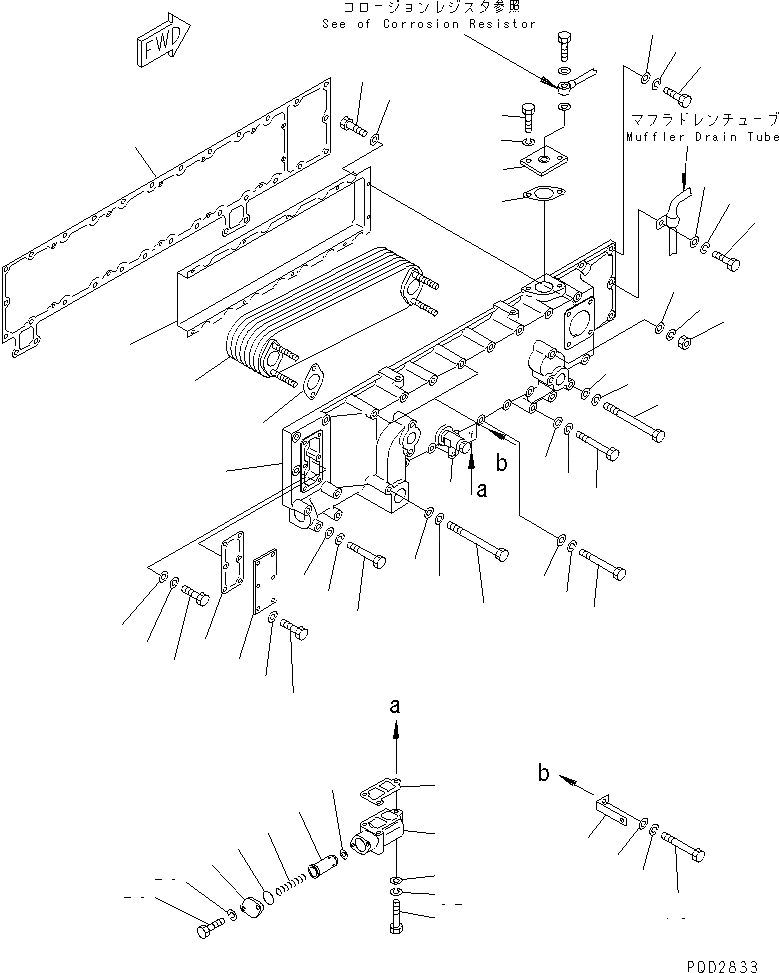 FWD

コロージョンレジスタ参照
See of Corrosion Resistor

マフラドレンチューブ
Muffler Drain Tube

b

a

a

b

P0D2833