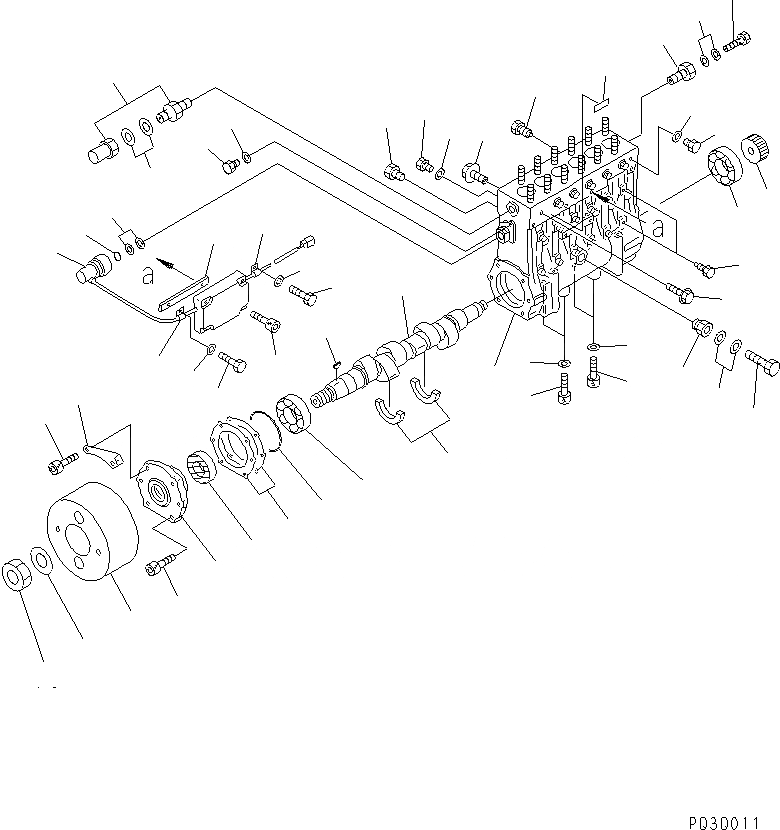 a

a

P030011