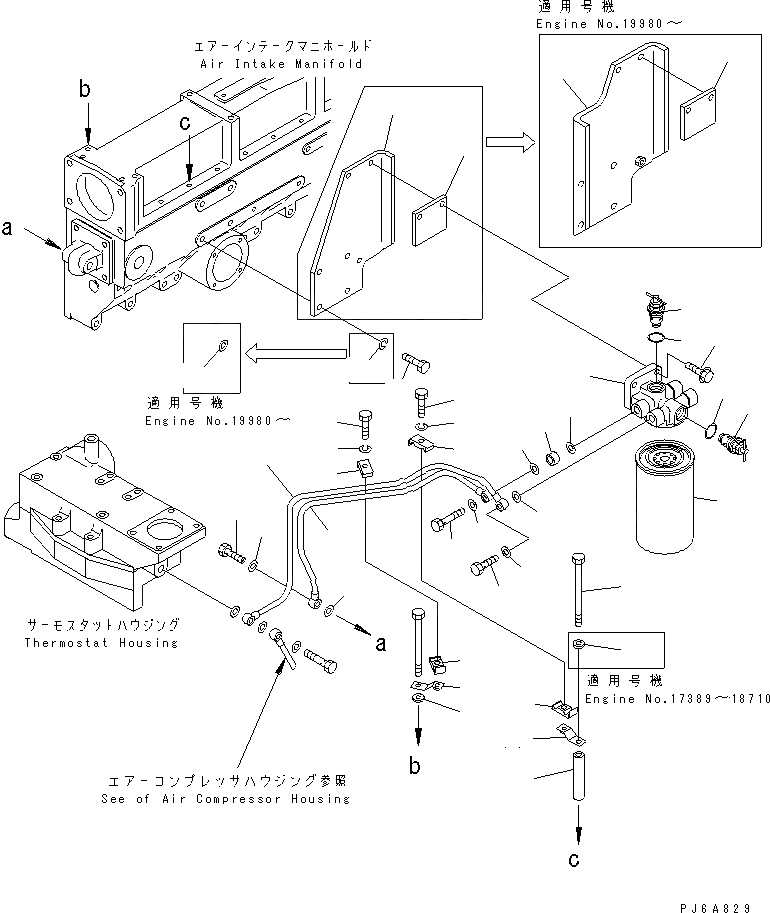 適用号機
Engine No.19980～

エアーインテークマニホールド
Air Intake Manifold

b

c

a

適用号機
Engine No.19980～

サーモスタットハウジング
Thermostat Housing

a

適用号機
Engine No.17389～18710

b

エアーコンプレッサハウジング参照
See of Air Compressor Housing

c

PJ6A829