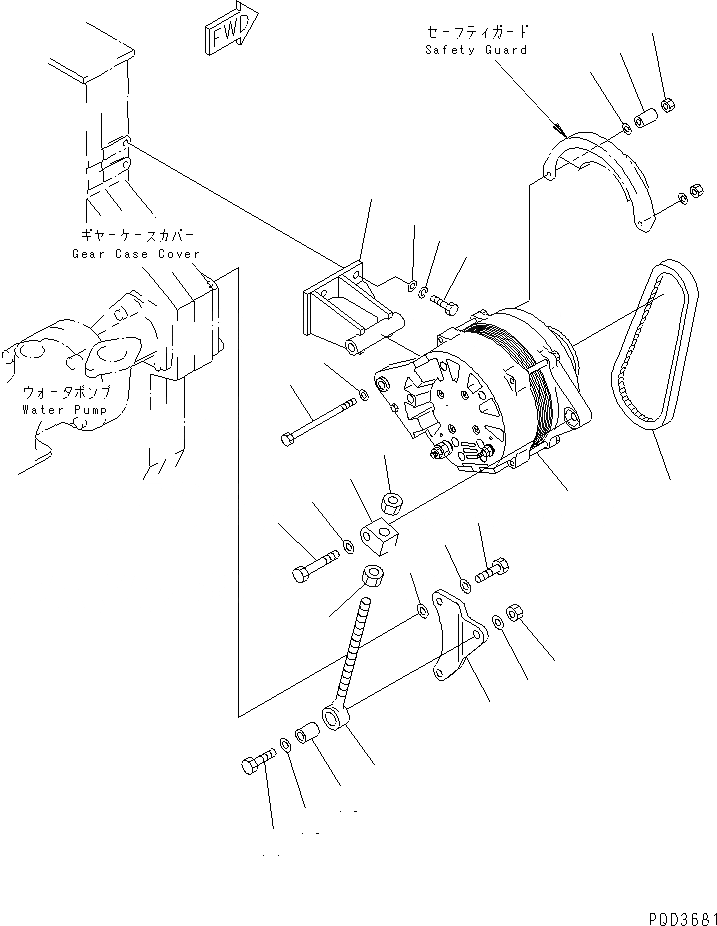 FWD

セーフティガード
Safety Guard

ギヤーケースカバー
Gear Case Cover

ウォータポンプ
Water Pump

PDD3681