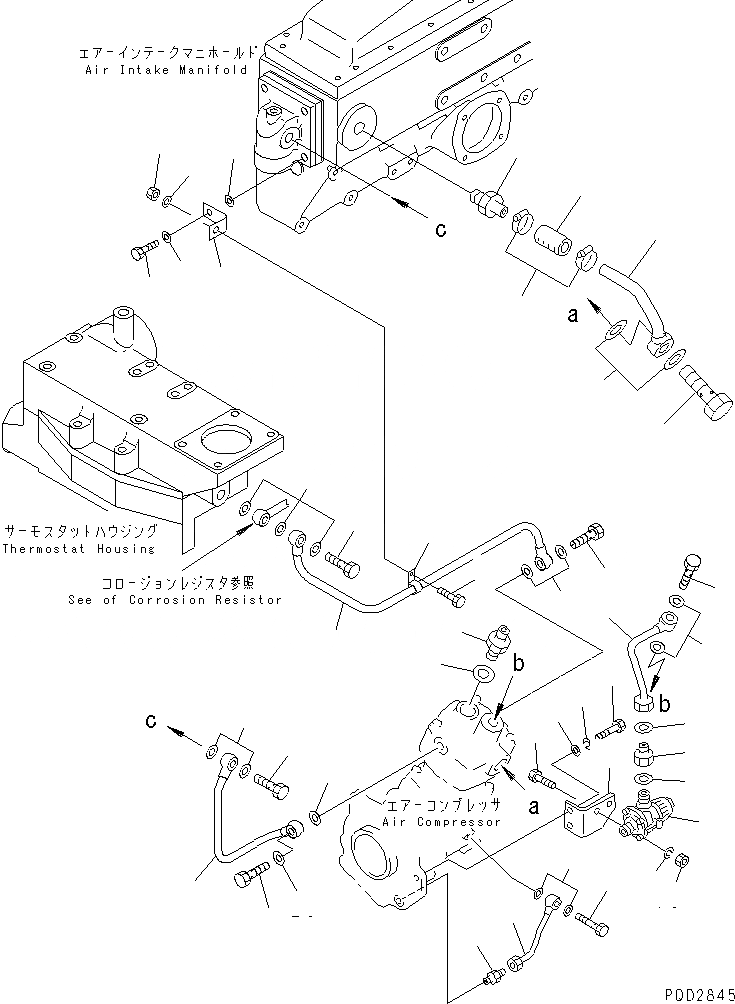 エアーインテークマニホールド
Air Intake Manifold

c

a

サーモスタットハウジング
Thermostat Housing

コロージョンレジスタ参照
See of Corrosion Resistor

b

b

c

エアーコンプレッサ
Air Compressor

a

PDD2845