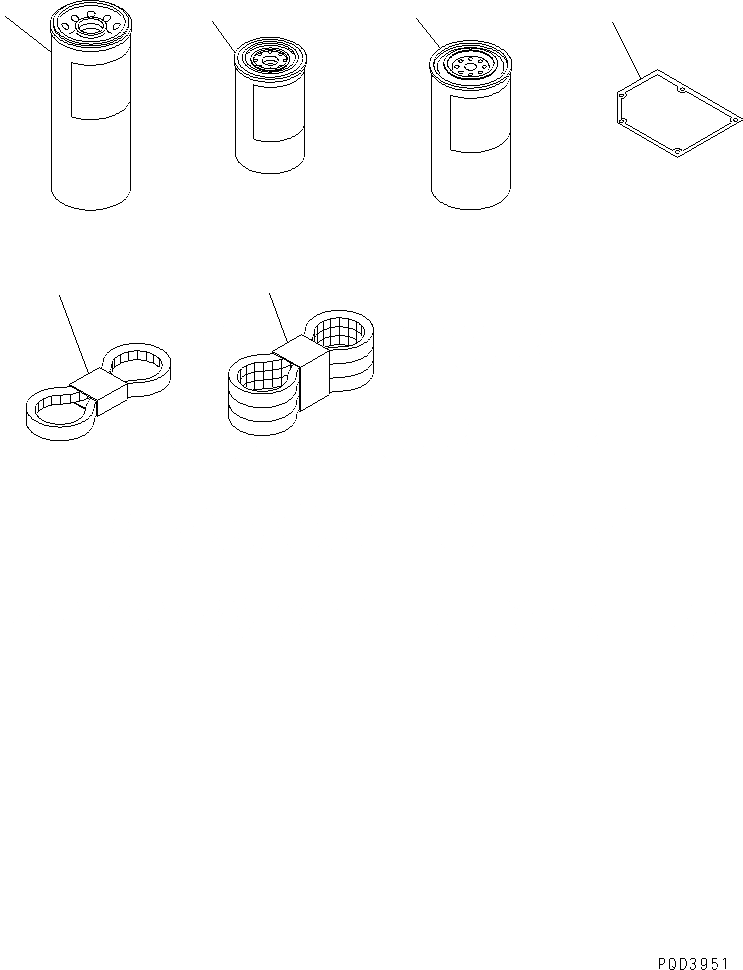 P0D3951