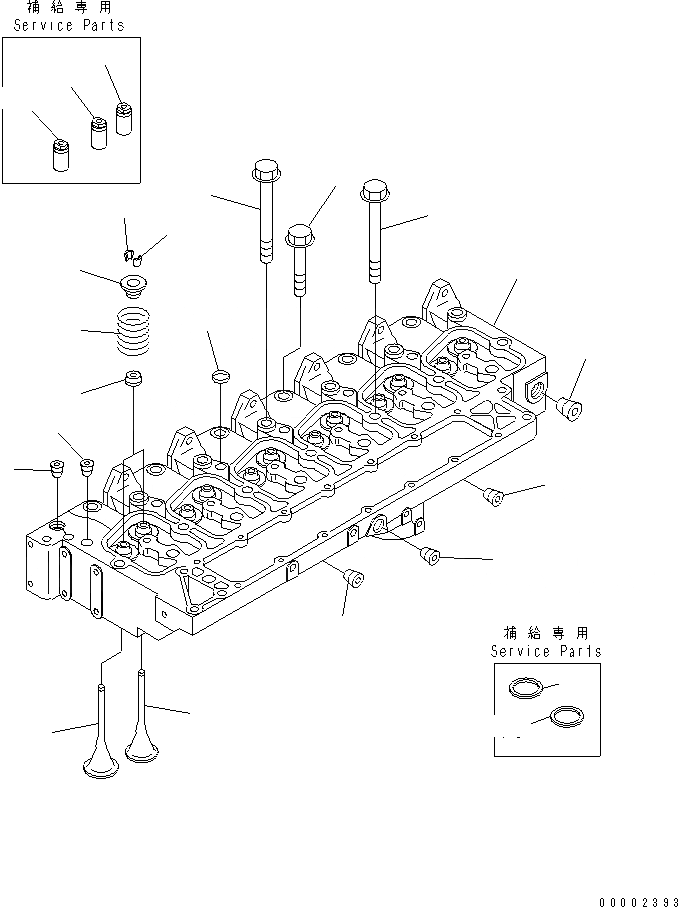 補給専用
Service Parts

補給専用
Service Parts

00002393