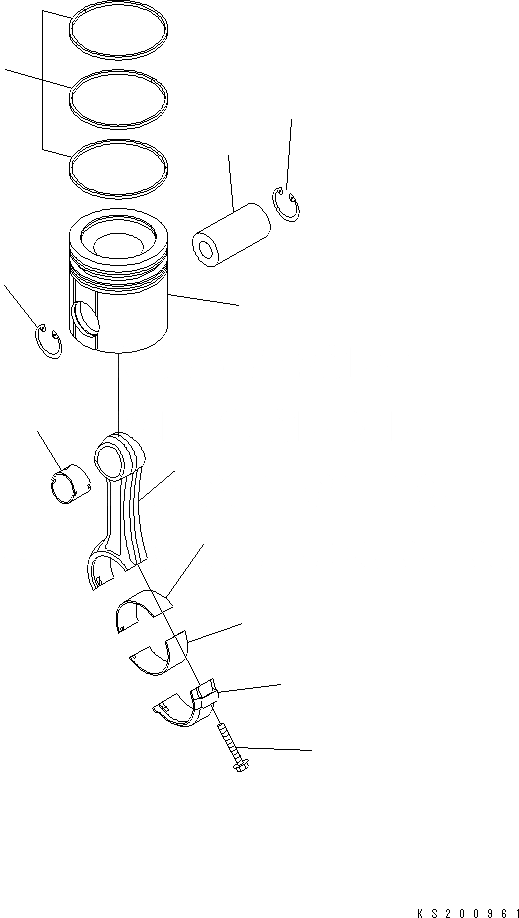 KS200961