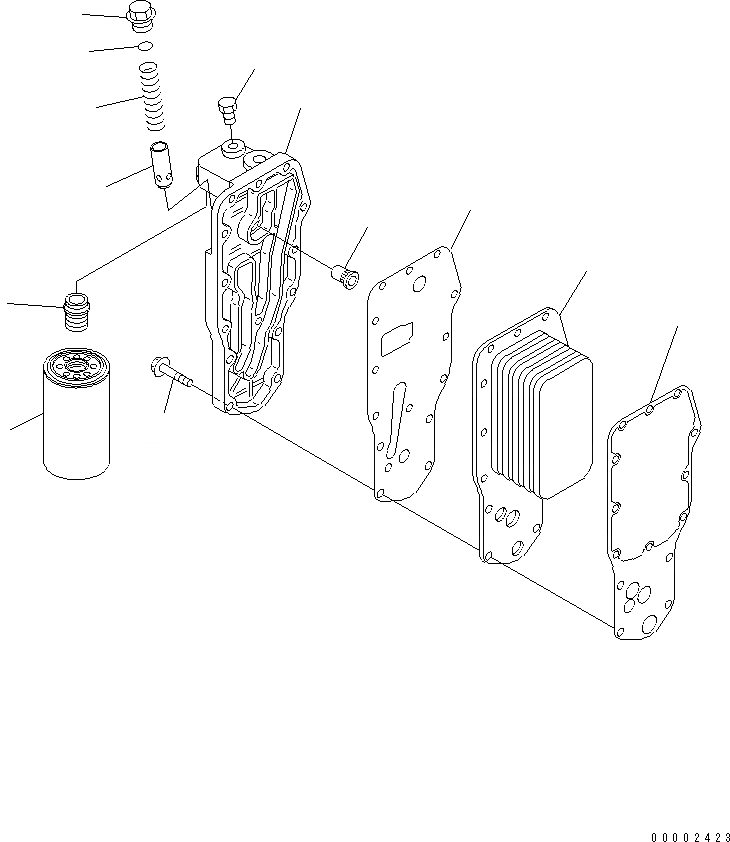 00002423