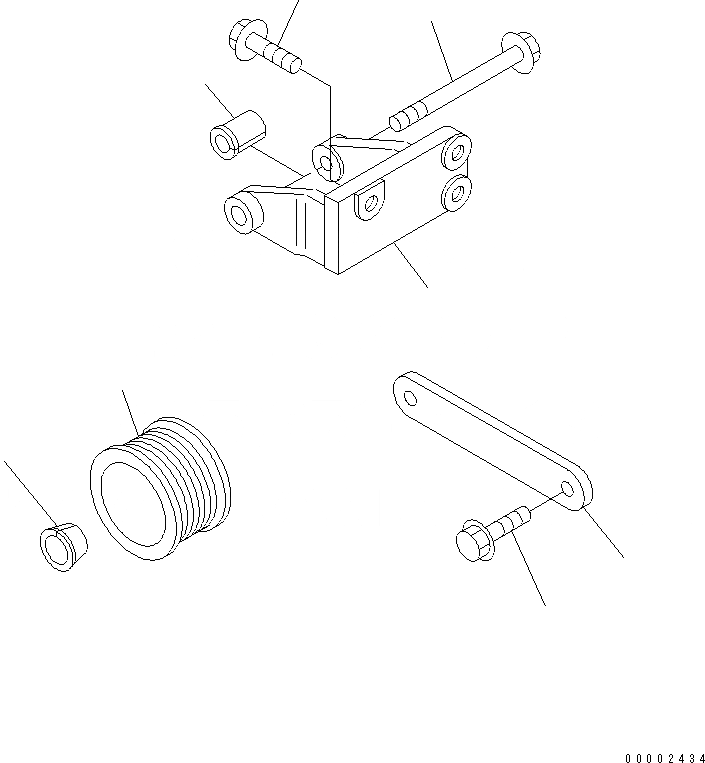 00002434